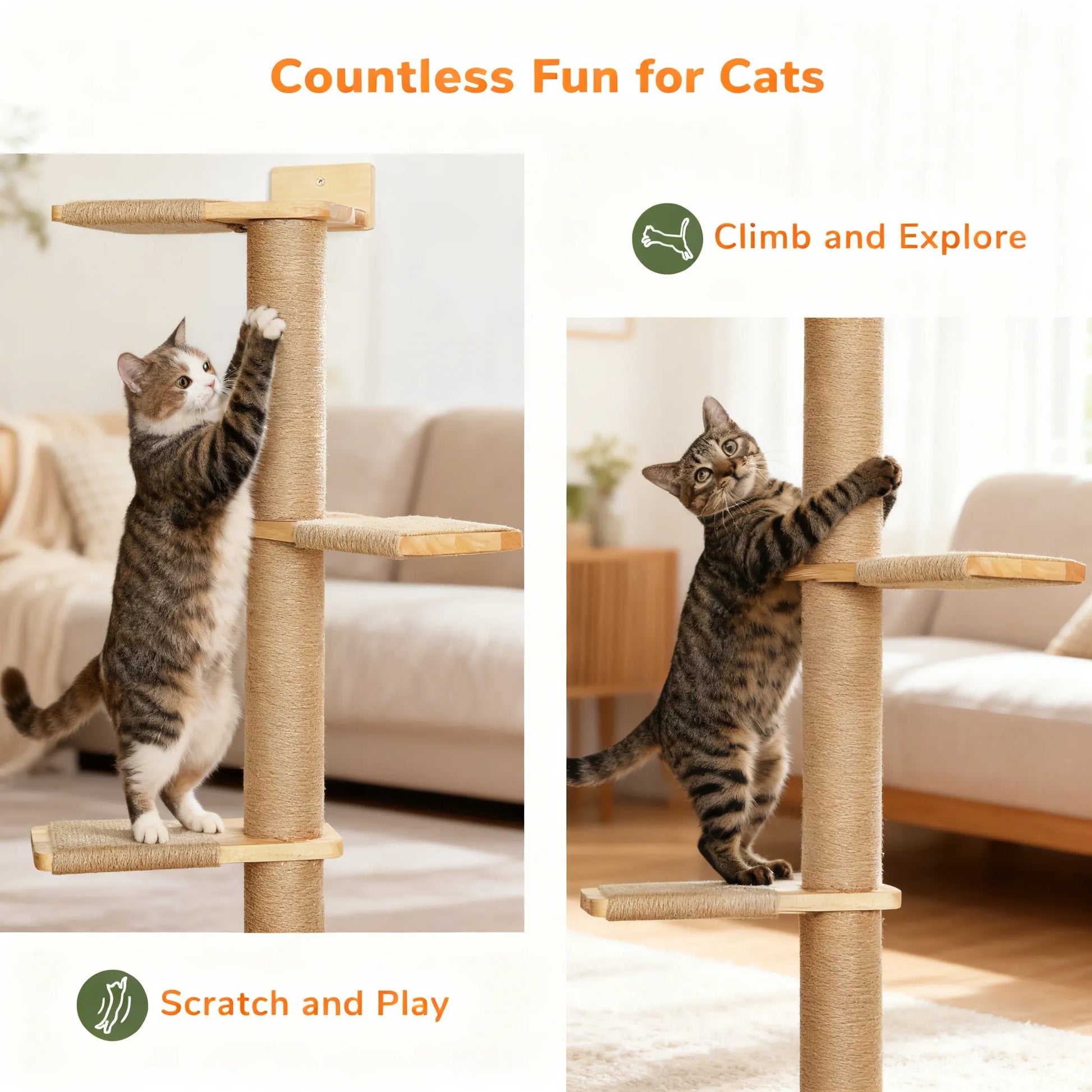 Countless Fun for Cats

Climb and Explore

Scratch and Play