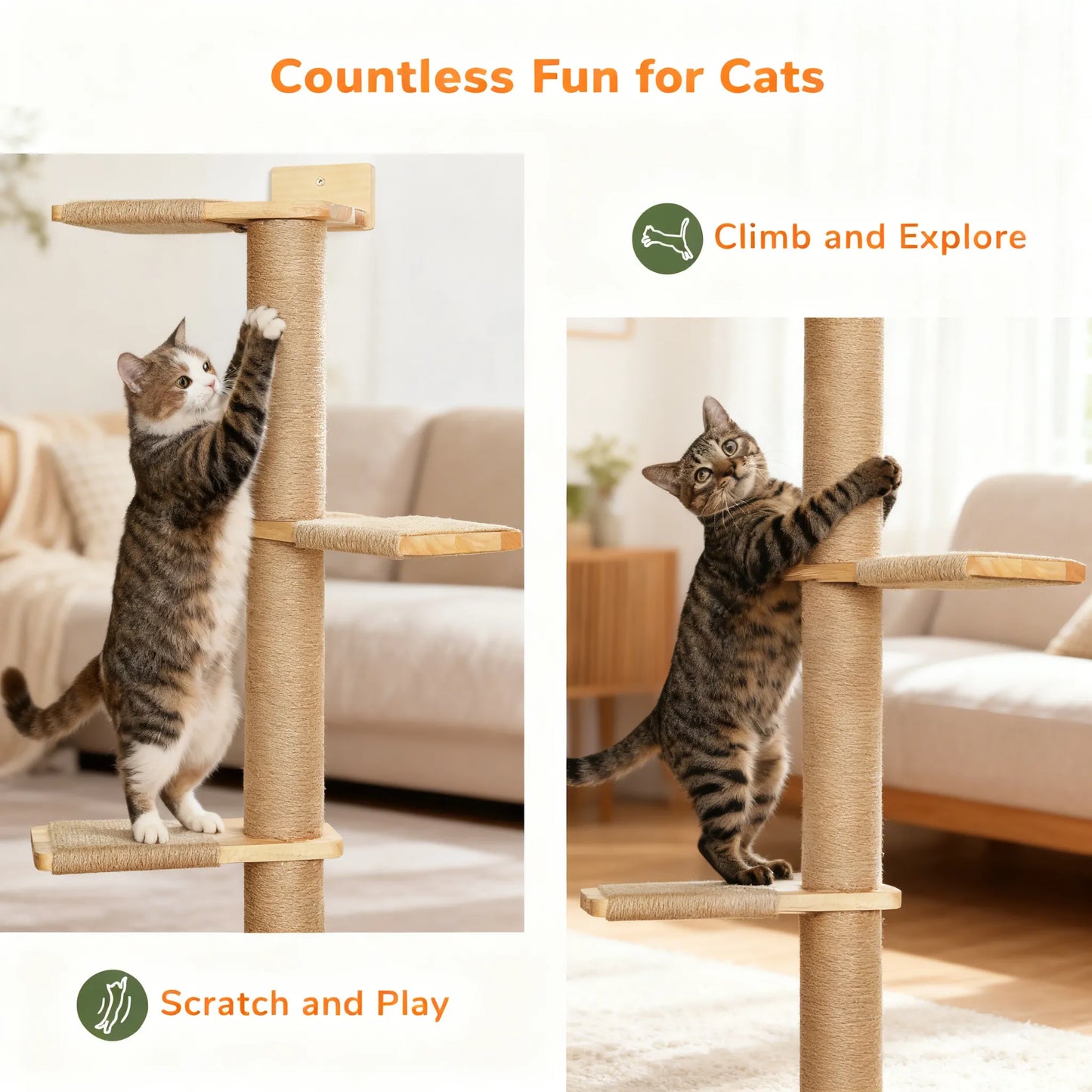 Countless Fun for Cats

Climb and Explore

Scratch and Play